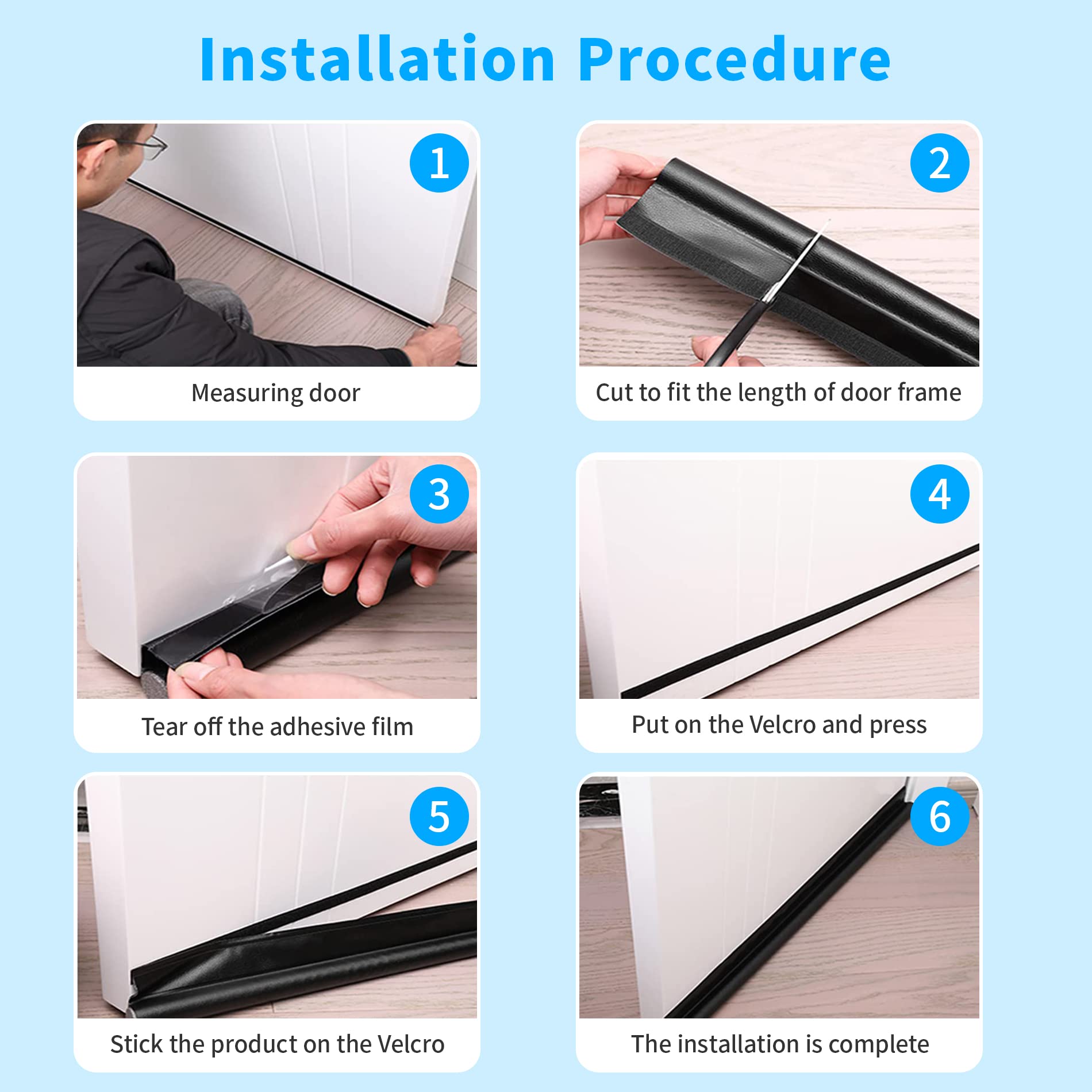 Installation Procedure

1
Measuring door

2
Cut to fit the length of door frame

3
Tear off the adhesive film

4
Put on the Velcro and press

5
Stick the product on the Velcro

6
The installation is complete